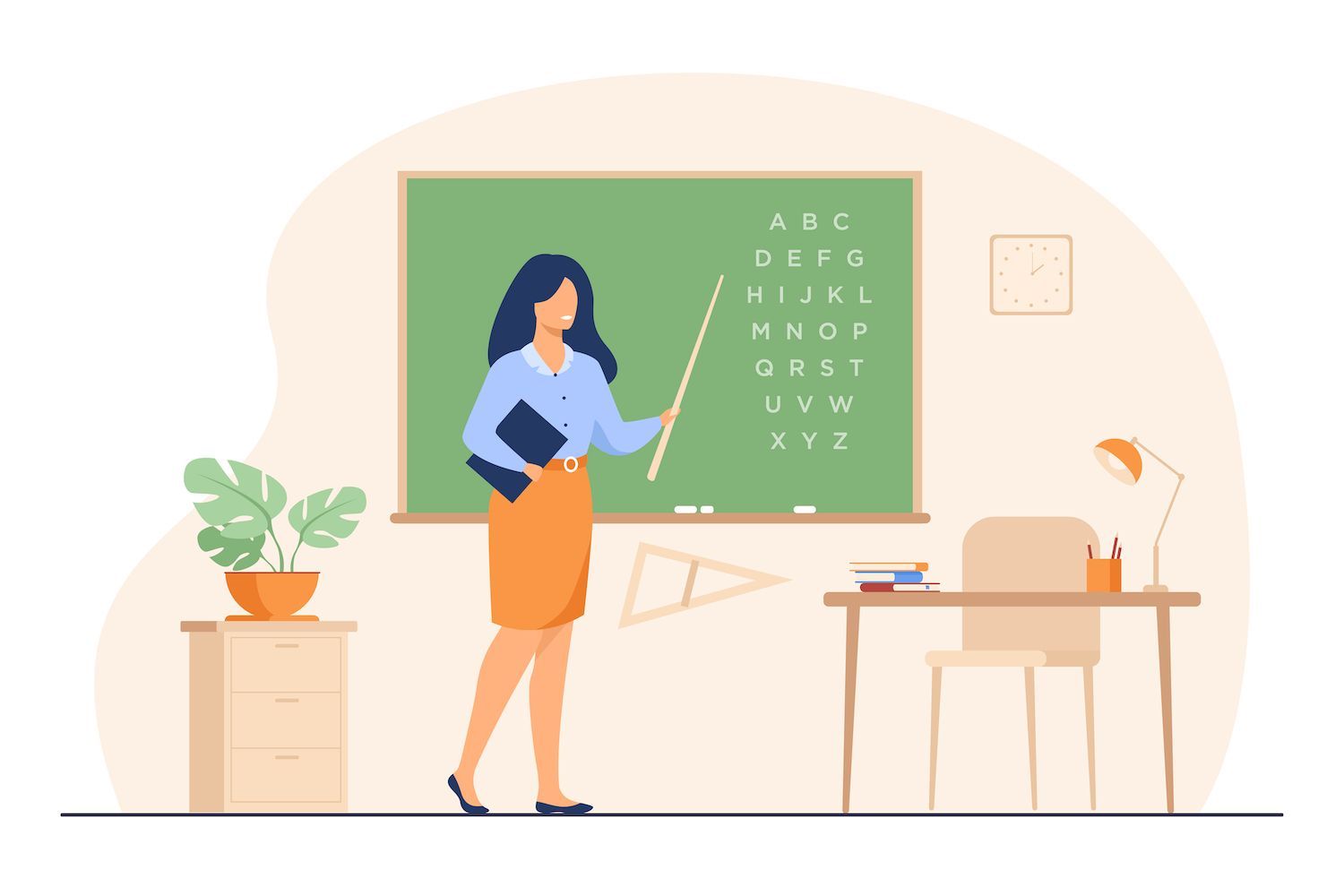 A B C
D E F G
H I J K L
M N O P
Q R S T
U V W
X Y Z